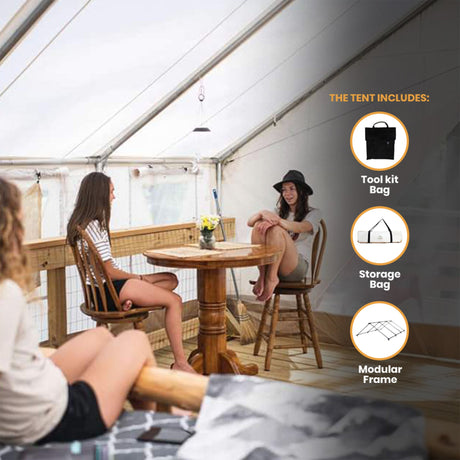 THE TENT INCLUDES:

Tool kit Bag

Storage Bag

Modular Frame