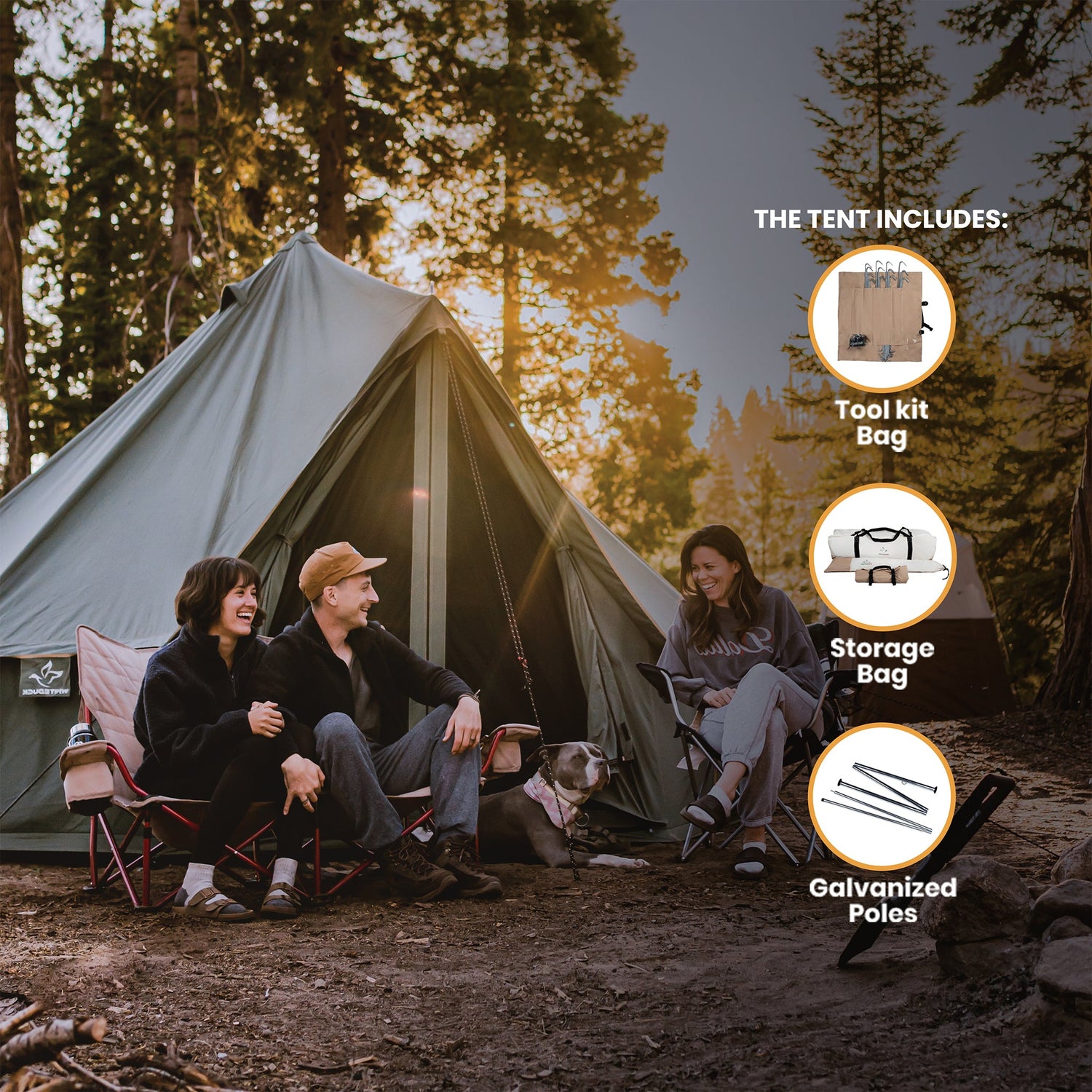 THE TENT INCLUDES:

Tool kit Bag

Storage Bag

Galvanized Poles

WHITEDUCK