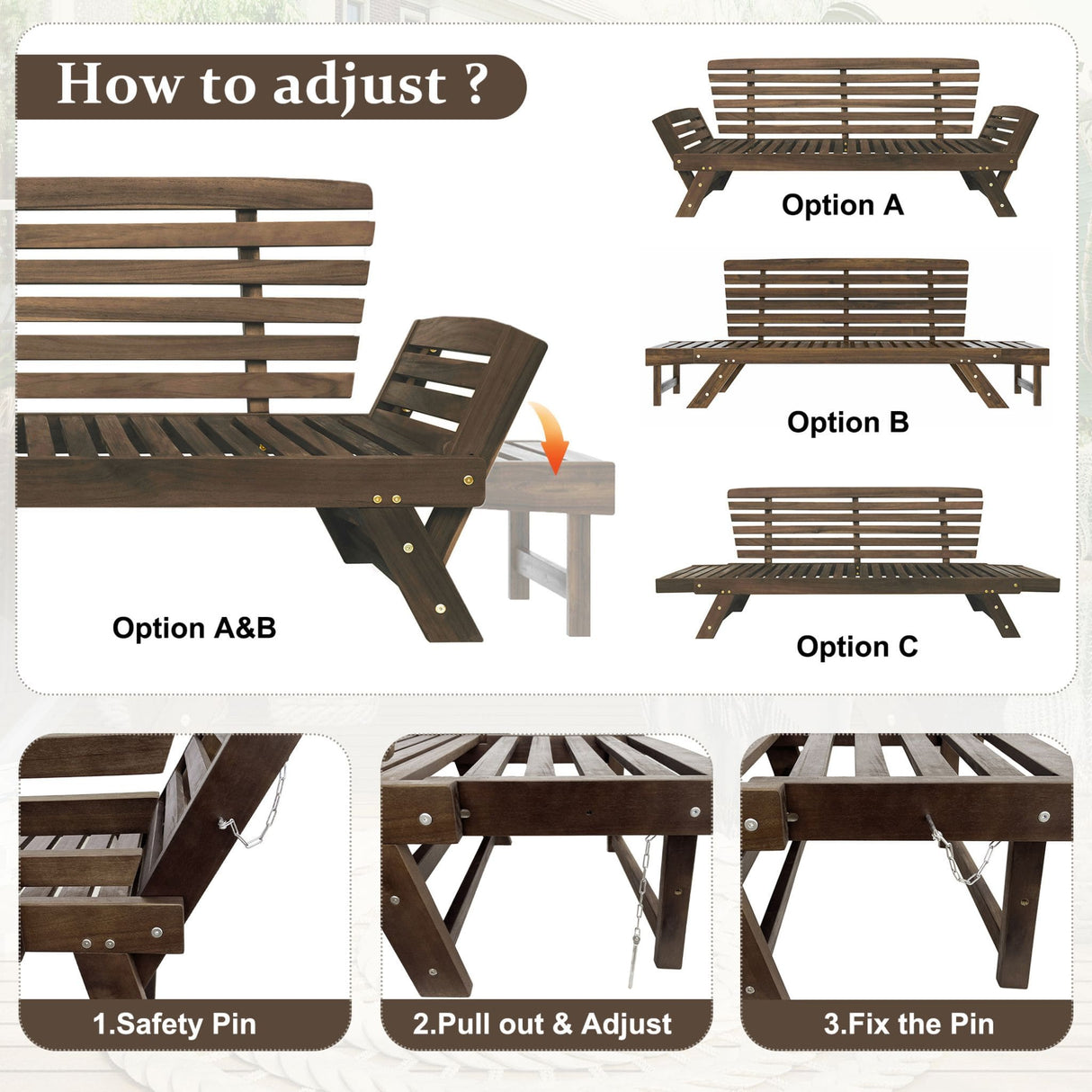 How to adjust ?

Option A&B

Option A

Option B

Option C

1.Safety Pin

2.Pull out & Adjust

3.Fix the Pin