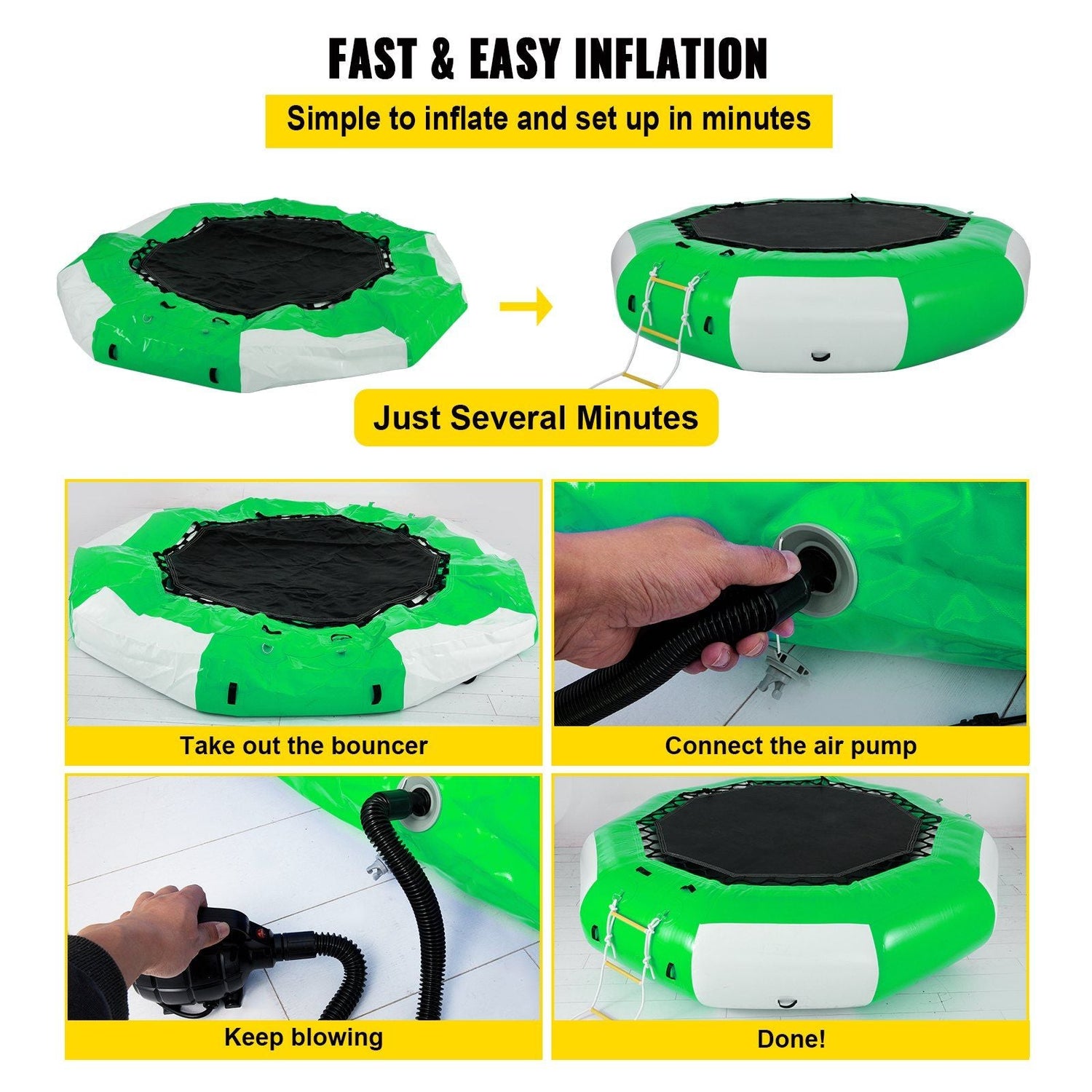 FAST & EASY INFLATION

Simple to inflate and set up in minutes

Just Several Minutes

Take out the bouncer

Connect the air pump

Keep blowing

Done!